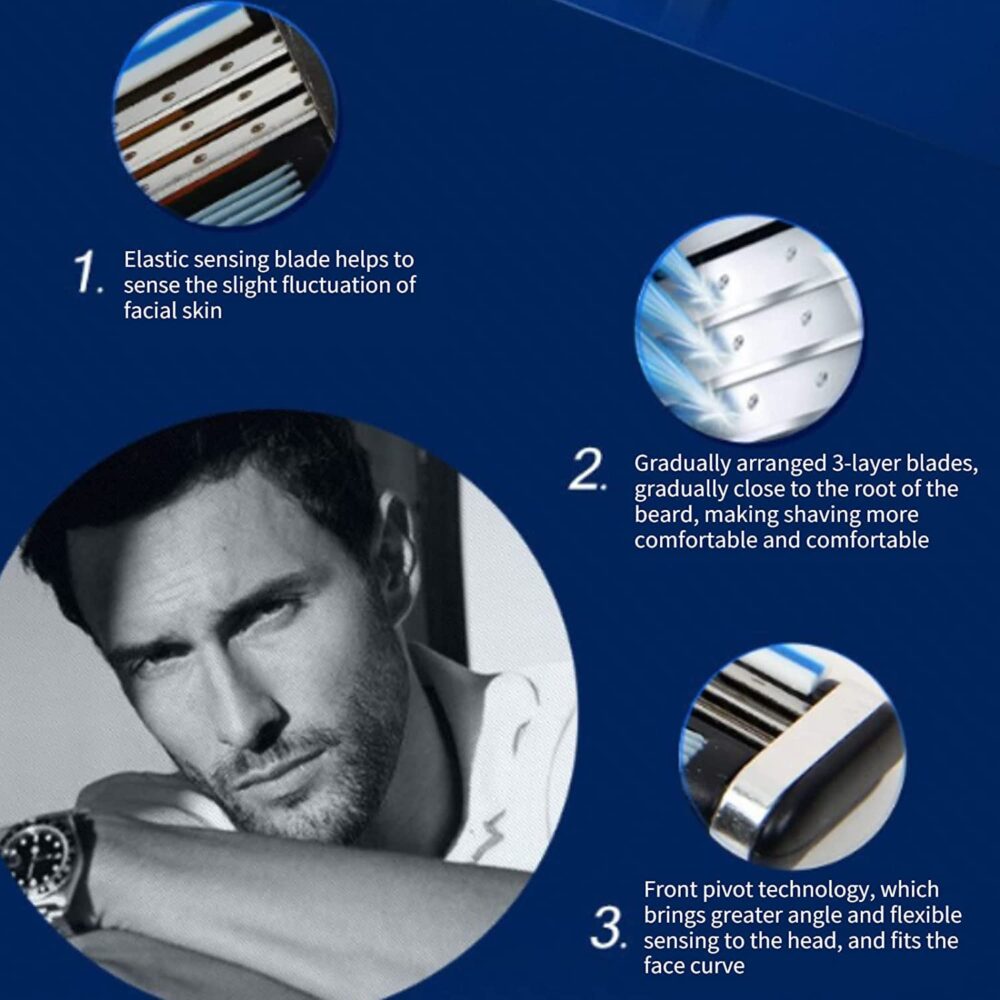 1. Elastic sensing blade helps to sense the slight fluctuation of facial skin

2. Gradually arranged 3-layer blades, gradually close to the root of the beard, making shaving more comfortable and comfortable

3. Front pivot technology, which brings greater angle and flexible sensing to the head, and fits the face curve